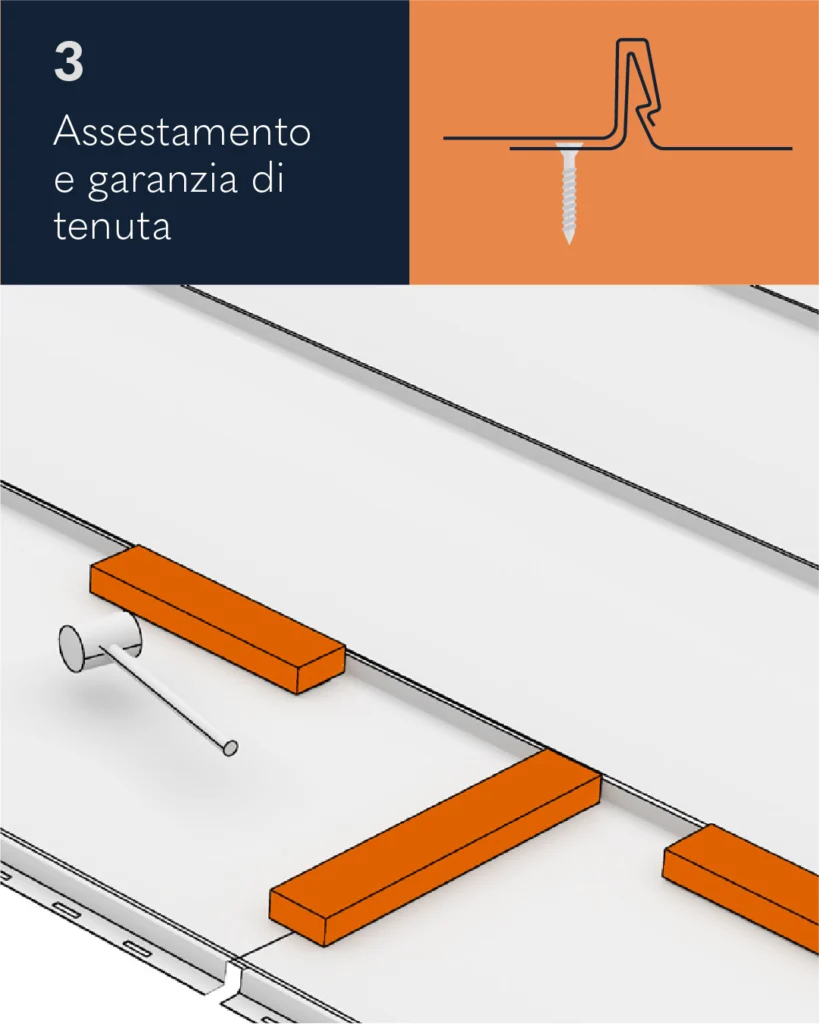 3

Assestamento e garanzia di tenuta